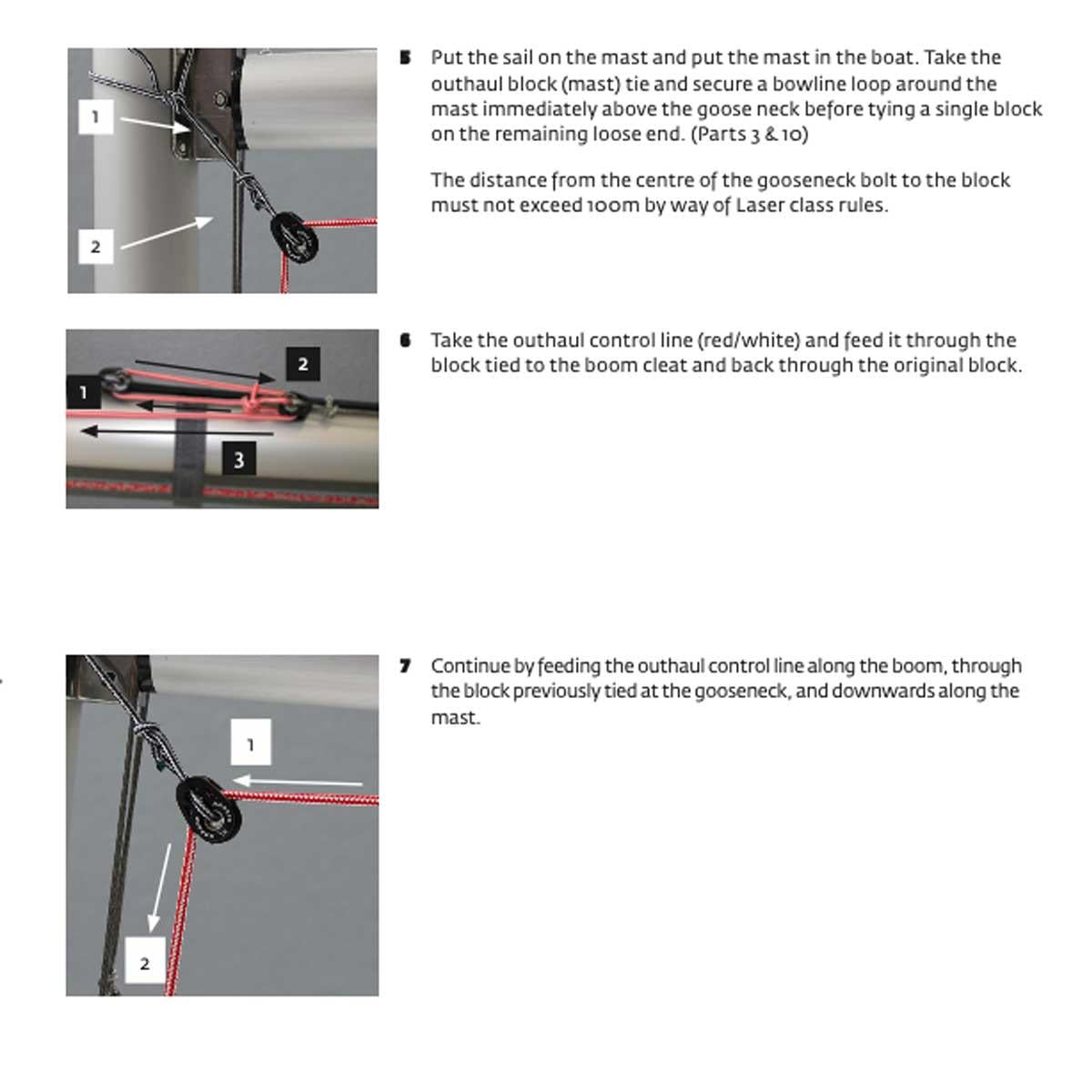 1

2

5 Put the sail on the mast and put the mast in the boat. Take the outhaul block (mast) tie and secure a bowline loop around the mast immediately above the goose neck before tying a single block on the remaining loose end. (Parts 3 & 10)

The distance from the centre of the gooseneck bolt to the block must not exceed 100m by way of Laser class rules.

1

2

3

6 Take the outhaul control line (red/white) and feed it through the block tied to the boom cleat and back through the original block.

1

2

7 Continue by feeding the outhaul control line along the boom, through the block previously tied at the gooseneck, and downwards along the mast.